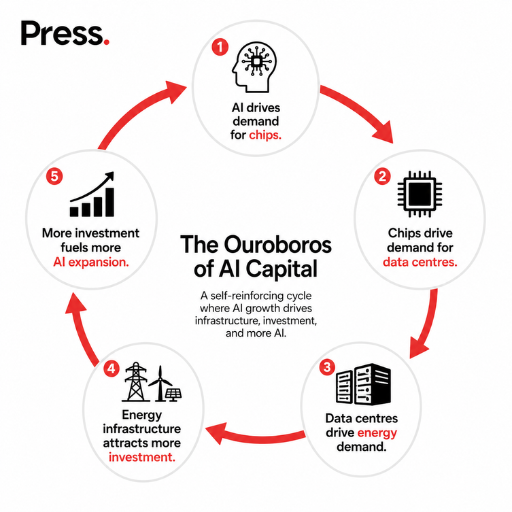 Press.

1
AI drives demand for chips.

2
Chips drive demand for data centres.

3
Data centres drive energy demand.

4
Energy infrastructure attracts more investment.

5
More investment fuels more AI expansion.

The Ouroboros of AI Capital

A self-reinforcing cycle where AI growth drives infrastructure, investment, and more AI.