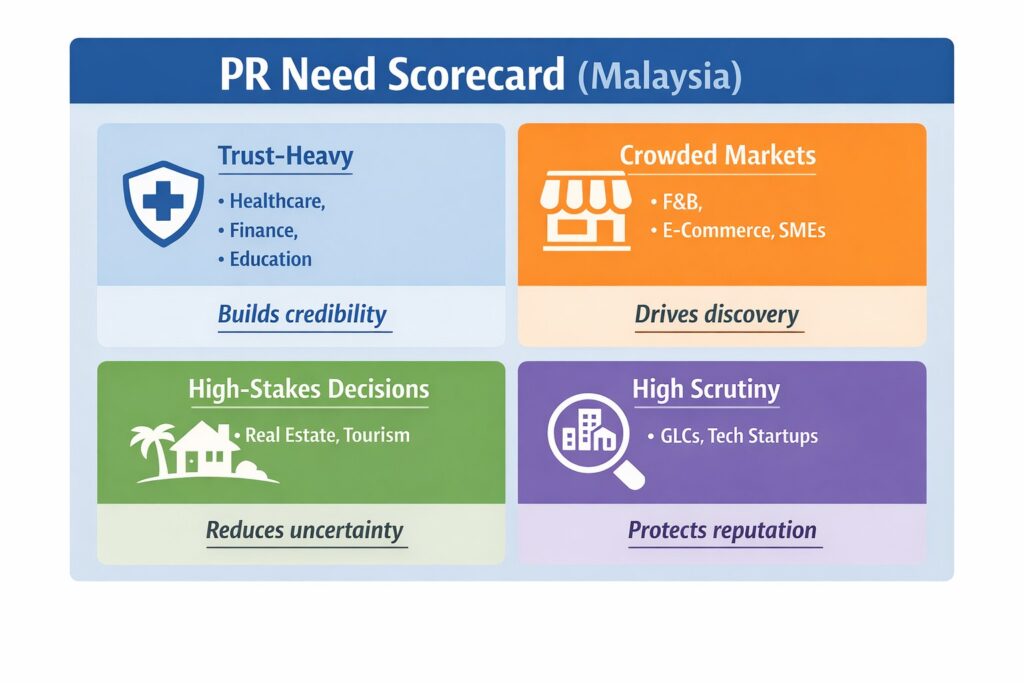 PR Need Scorecard (Malaysia)

Trust-Heavy
• Healthcare,
• Finance,
• Education

Builds credibility

Crowded Markets
• F&B,
• E-Commerce, SMEs

Drives discovery

High-Stakes Decisions
• Real Estate, Tourism

Reduces uncertainty

High Scrutiny
• GLCs, Tech Startups

Protects reputation